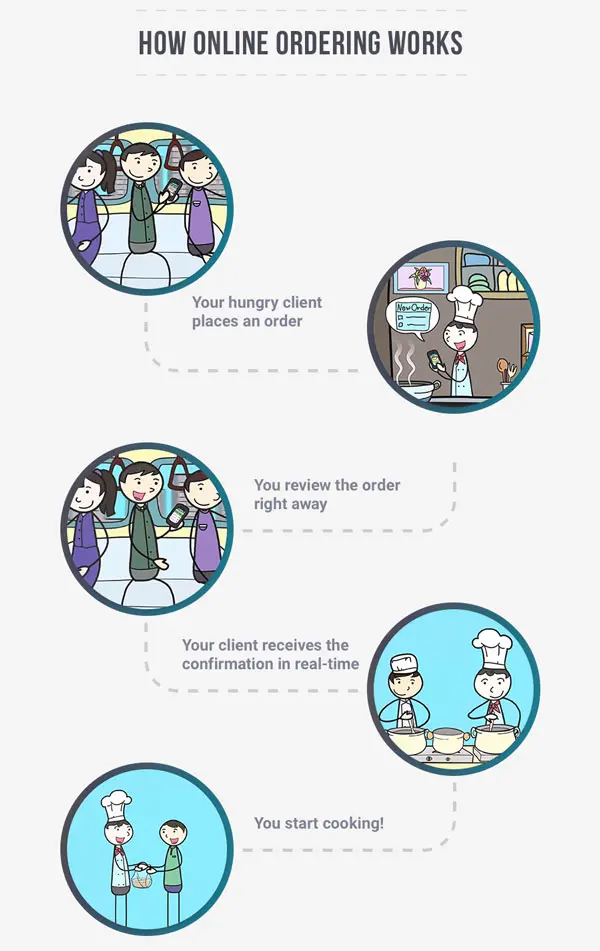 HOW ONLINE ORDERING WORKS

Your hungry client places an order

New Order

You review the order right away

Your client receives the confirmation in real-time

You start cooking!